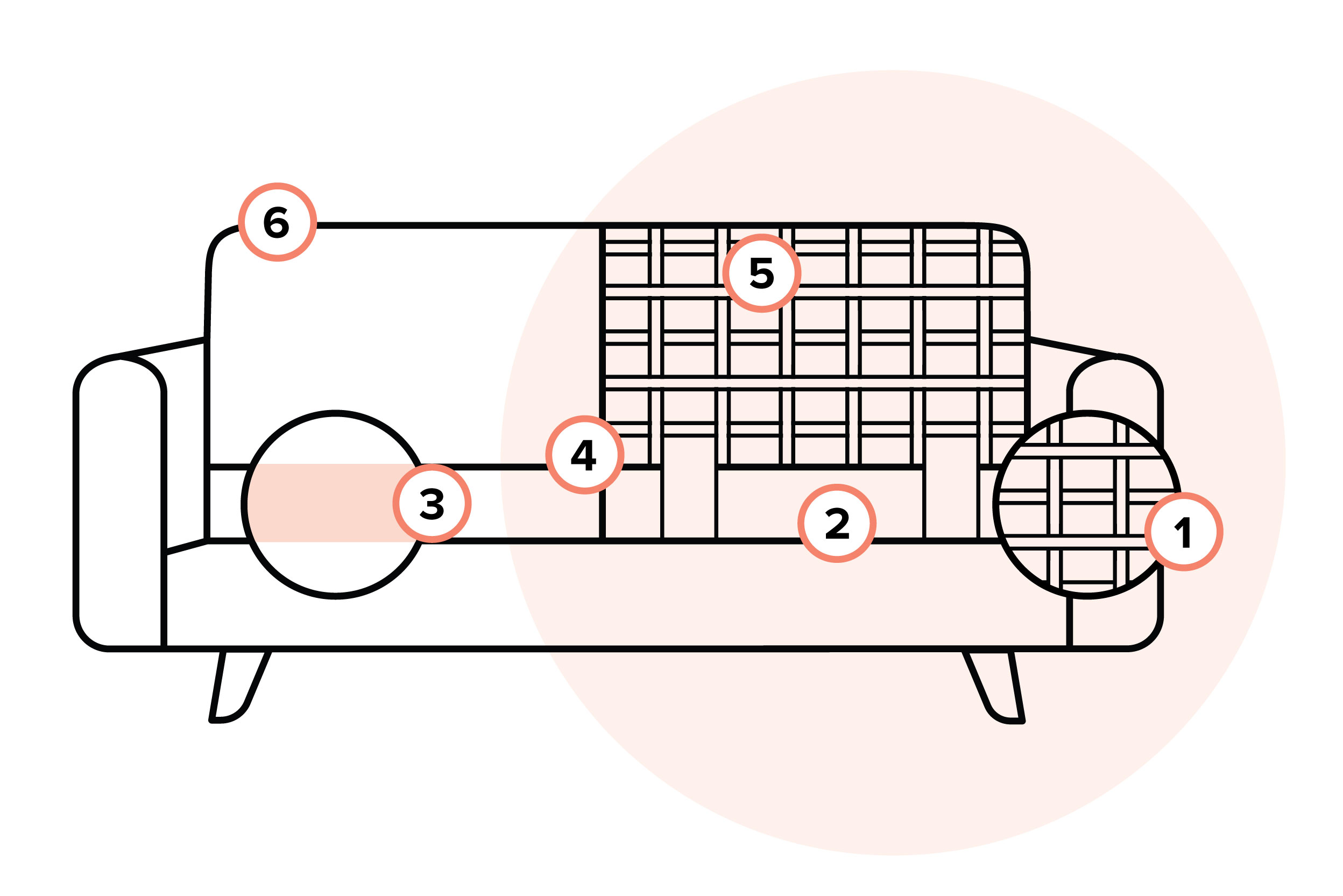 6
5
4
3
2
1