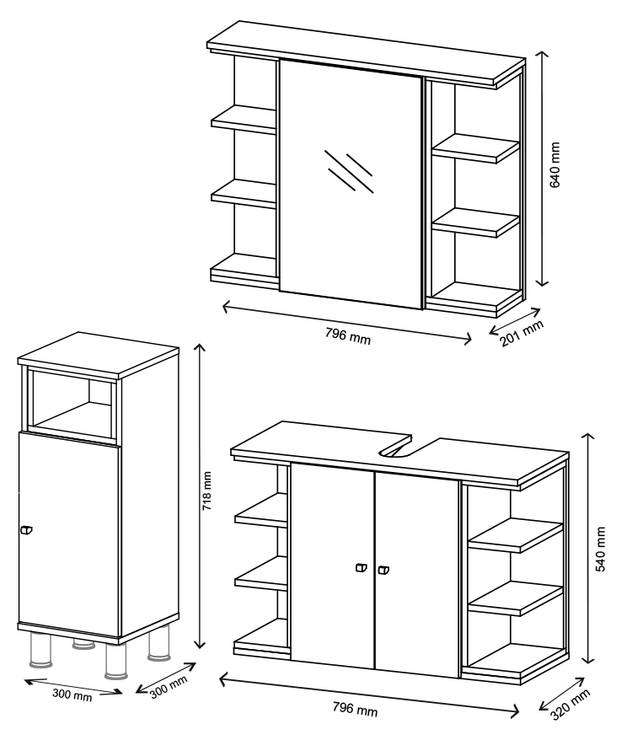 640 mm
796 mm
201 mm
718 mm
300 mm
300 mm
540 mm
796 mm
320 mm