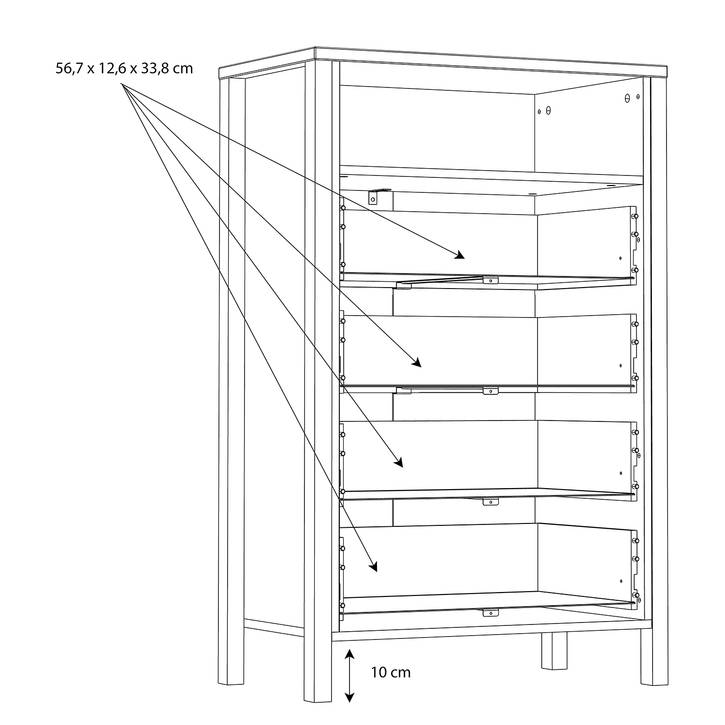 56,7 x 12,6 x 33,8 cm

10 cm