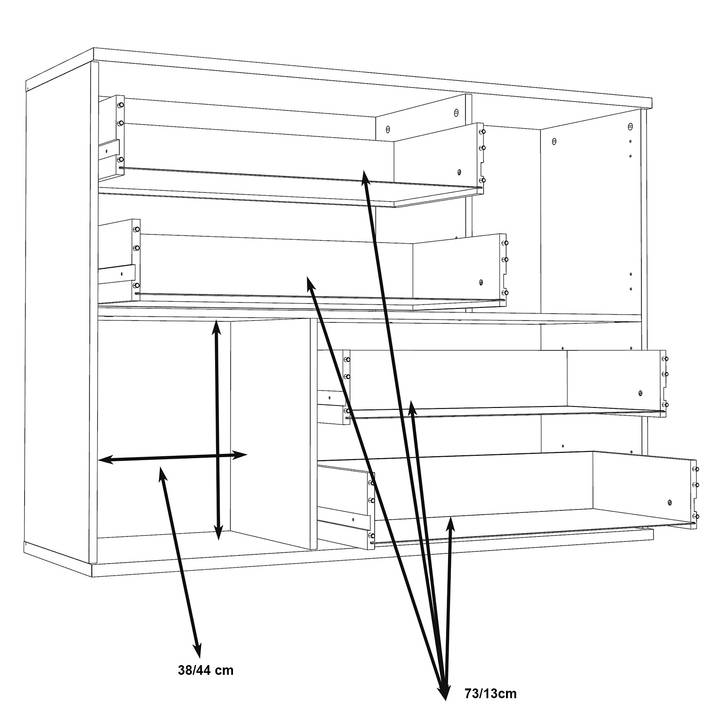 38/44 cm

73/13cm