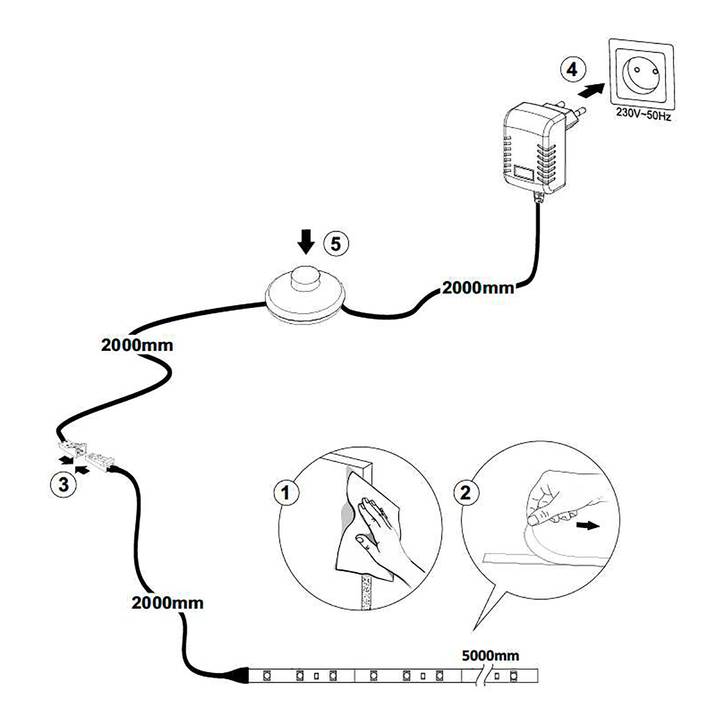 4
230V~50Hz
5
2000mm
2000mm
3
1
2
2000mm
5000mm