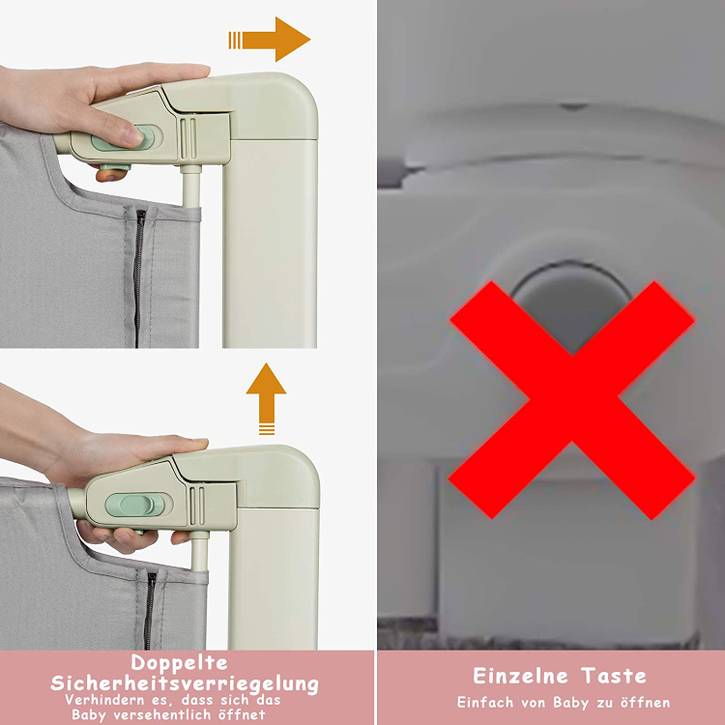 Doppelte Sicherheitsverriegelung
Verhindern es, dass sich das Baby versehentlich öffnet

Einzelne Taste
Einfach von Baby zu öffnen