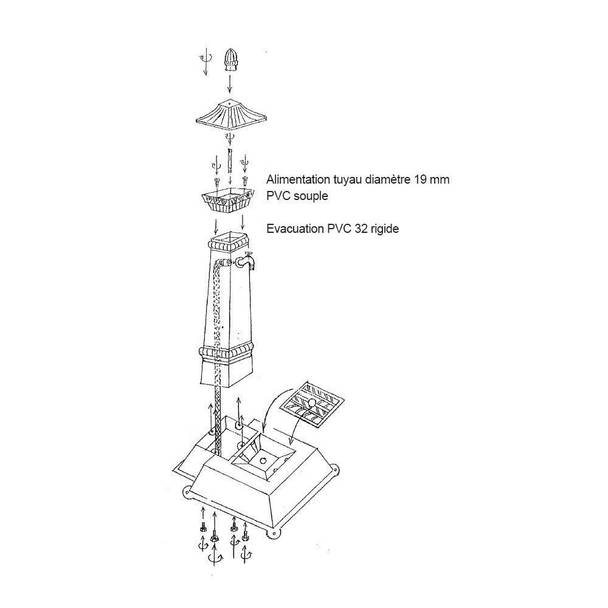 Alimentation tuyau diamètre 19 mm
PVC souple

Evacuation PVC 32 rigide