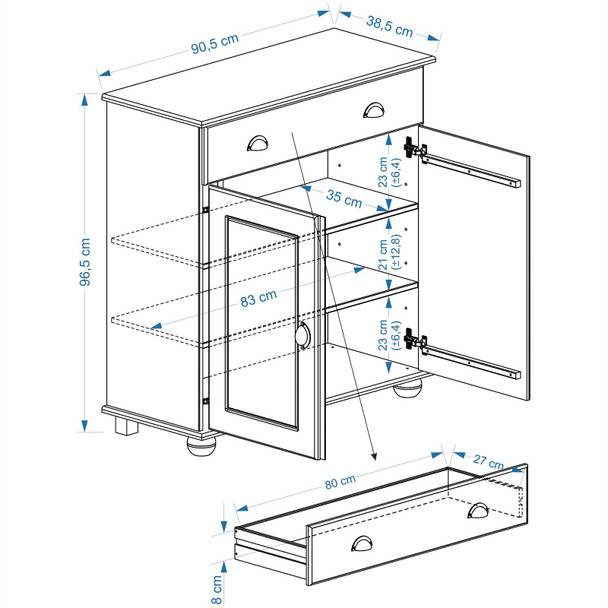 90,5 cm
38,5 cm
96,5 cm
23 cm (±6,4)
35 cm
21 cm (±12,8)
83 cm
23 cm (±6,4)
80 cm
27 cm
8 cm