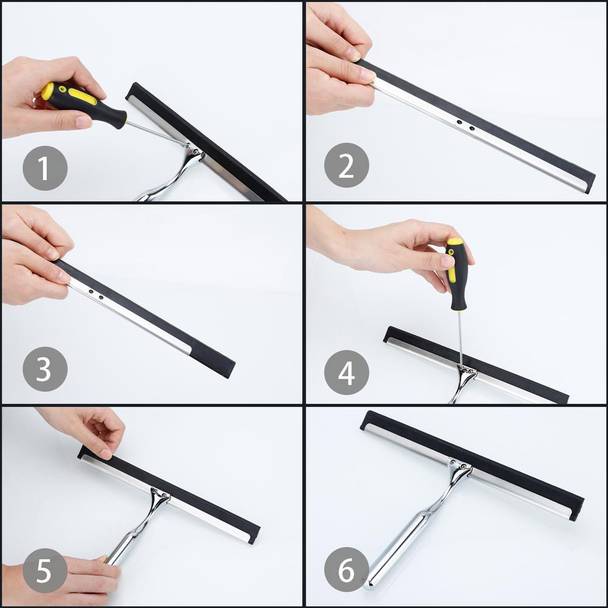 1

2

3

4

5

6