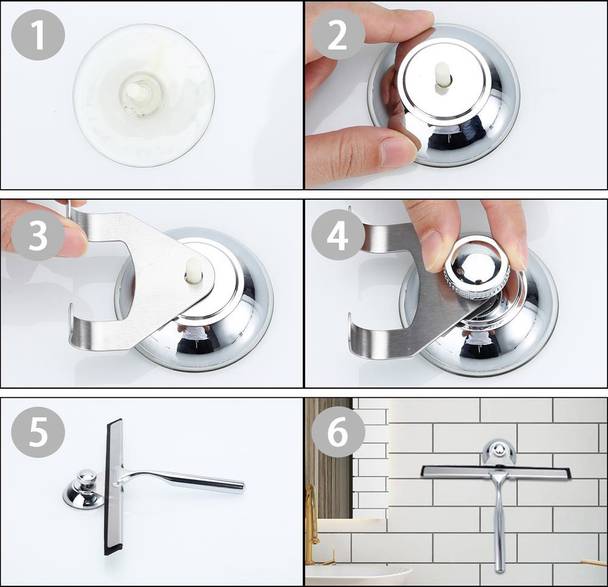 1

2

3

4

5

6