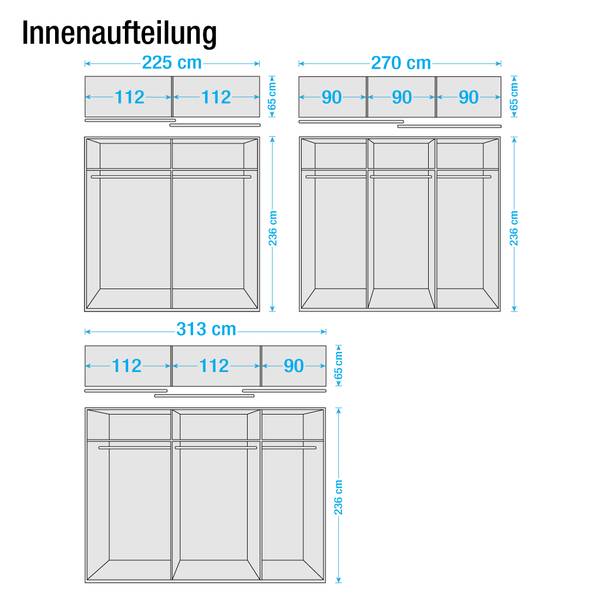 Innenaufteilung

225 cm

112

112

65 cm

236 cm

270 cm

90

90

90

65 cm

236 cm

313 cm

112

112

90

65 cm

236 cm