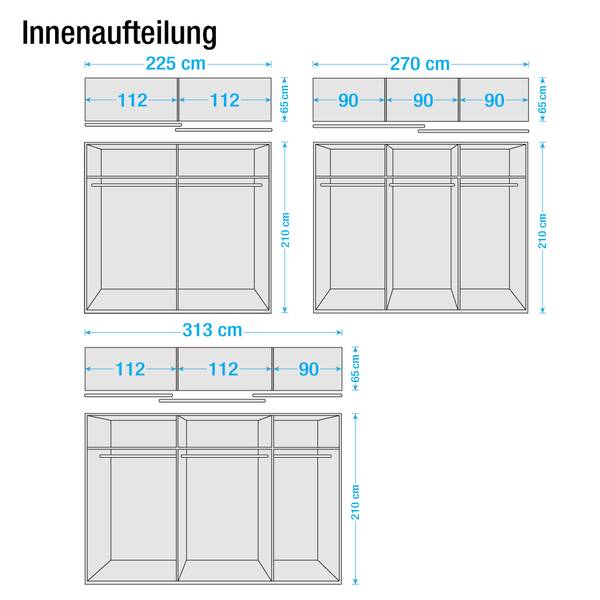 Innenaufteilung

225 cm

112

112

65 cm

210 cm

270 cm

90

90

90

65 cm

210 cm

313 cm

112

112

90

65 cm

210 cm