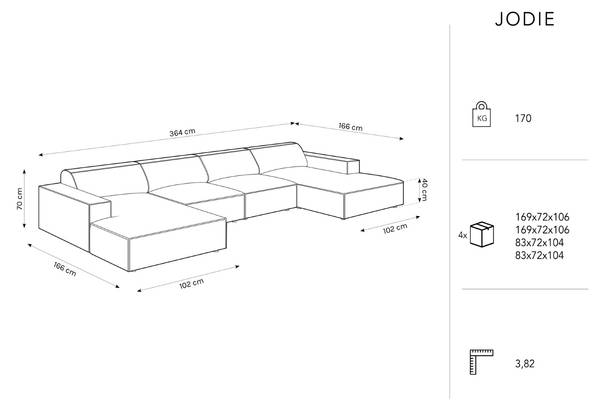 JODIE

364 cm
166 cm
70 cm
40 cm
102 cm
166 cm
102 cm

KG
170

4x
169x72x106
169x72x106
83x72x104
83x72x104

3,82