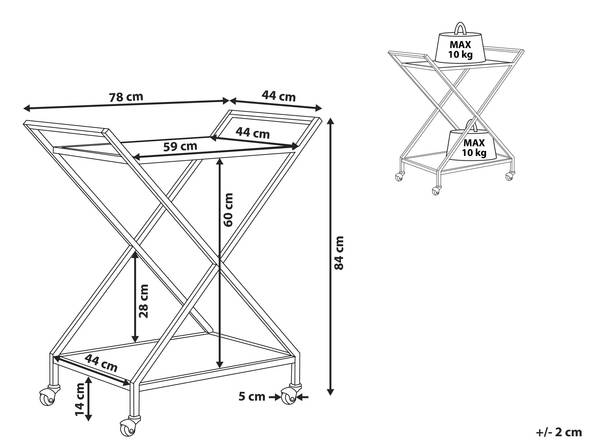 78 cm
44 cm
44 cm
59 cm
60 cm
84 cm
28 cm
44 cm
14 cm
5 cm
MAX
10 kg
MAX
10 kg
+/- 2 cm