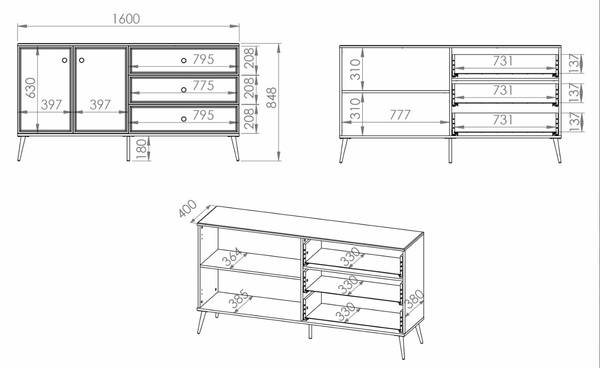 1600

630
397
397
795
775
795
208
208
208
848
180

310
310
777
731
731
731
137
137
137

400
364
385
330
330
330
380