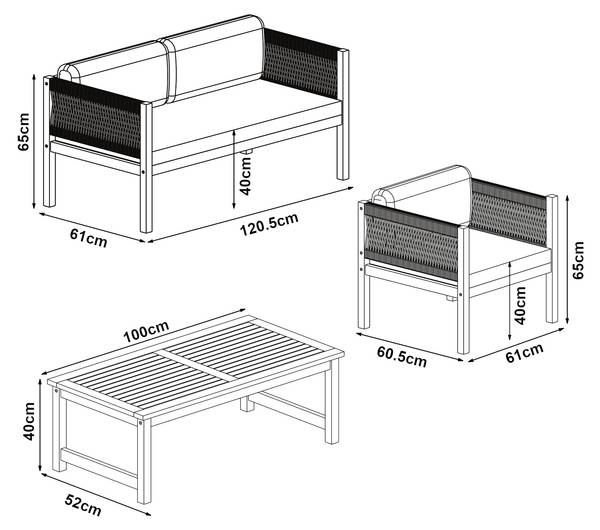 65cm
40cm
61cm
120.5cm
65cm
40cm
60.5cm
61cm
100cm
40cm
52cm