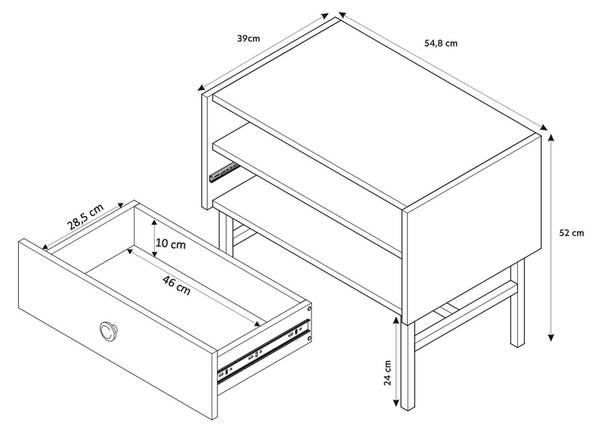 39cm

54,8 cm

28,5 cm

10 cm

46 cm

52 cm

24 cm