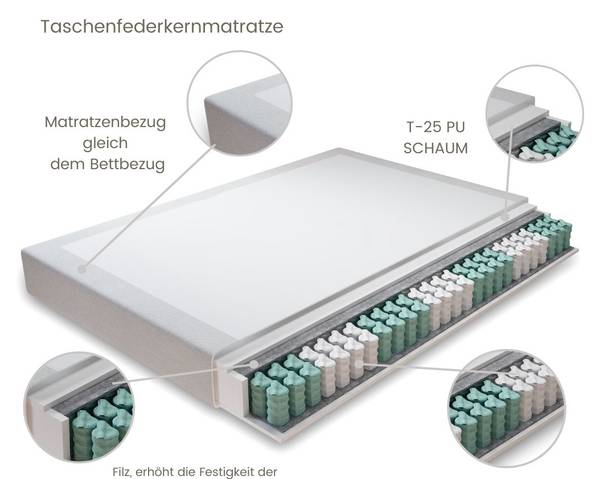 Taschenfederkernmatratze

Matratzenbezug gleich dem Bettbezug

T-25 PU SCHAUM

Filz, erhöht die Festigkeit der