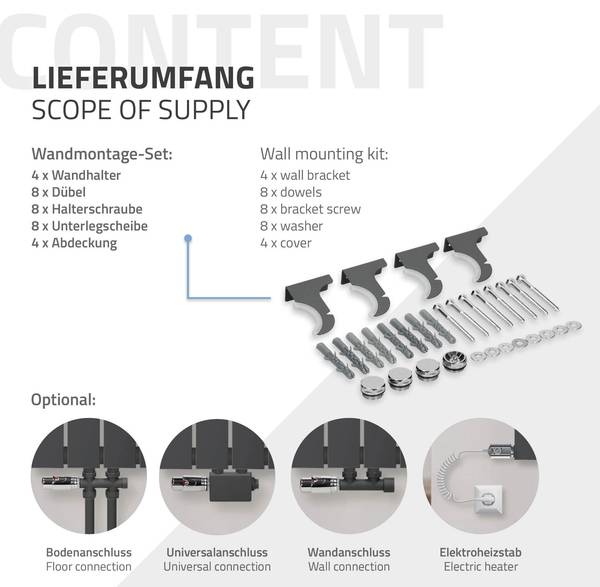 CONTENT

LIEFERUMFANG
SCOPE OF SUPPLY

Wandmontage-Set:
4 x Wandhalter
8 x Dübel
8 x Halterschraube
8 x Unterlegscheibe
4 x Abdeckung

Wall mounting kit:
4 x wall bracket
8 x dowels
8 x bracket screw
8 x washer
4 x cover

Optional:

Bodenanschluss
Floor connection

Universalanschluss
Universal connection

Wandanschluss
Wall connection

Elektroheizstab
Electric heater