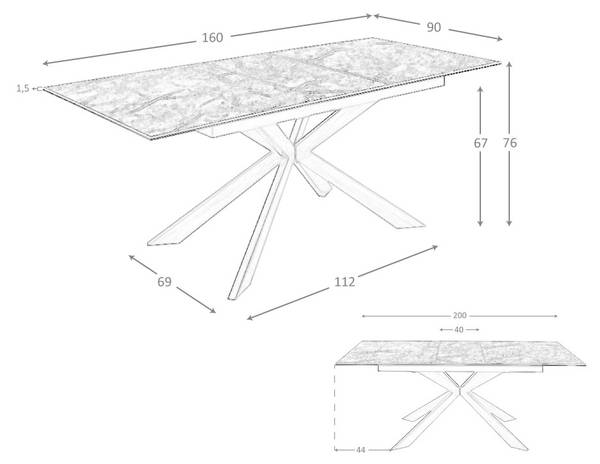 160
90
1,5
67
76
69
112
200
40
44