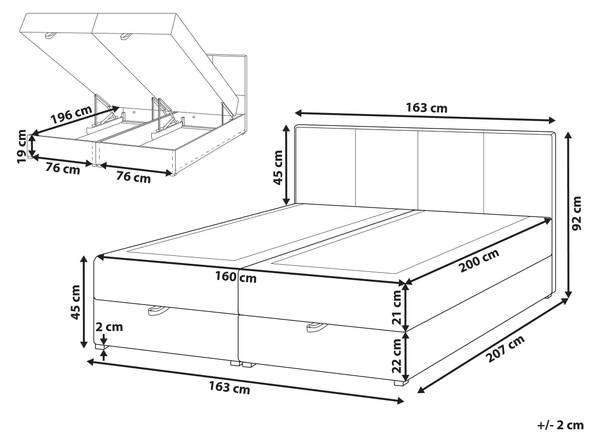 196 cm
19 cm
76 cm
76 cm
163 cm
45 cm
92 cm
200 cm
160 cm
45 cm
21 cm
2 cm
22 cm
207 cm
163 cm
+/- 2 cm