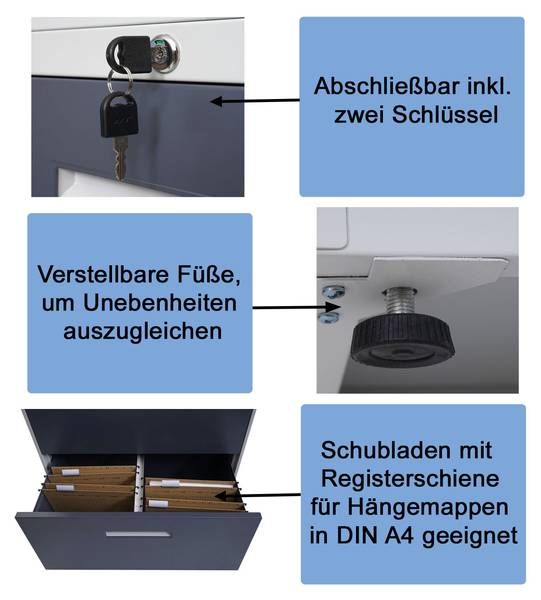 Abschließbar inkl. zwei Schlüssel

Verstellbare Füße, um Unebenheiten auszugleichen

Schubladen mit Registerschiene für Hängemappen in DIN A4 geeignet