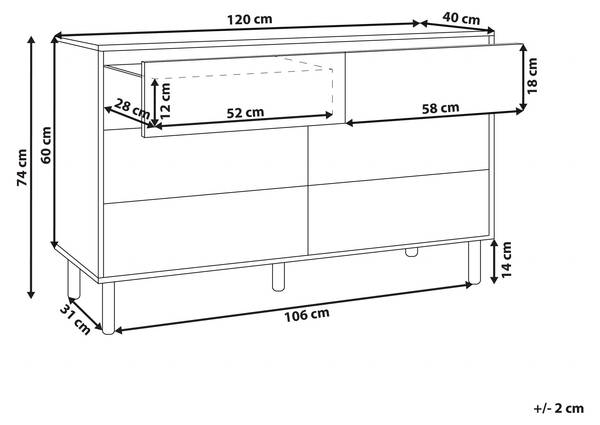 120 cm
40 cm
18 cm
28 cm
12 cm
52 cm
58 cm
74 cm
60 cm
14 cm
31 cm
106 cm
+/- 2 cm