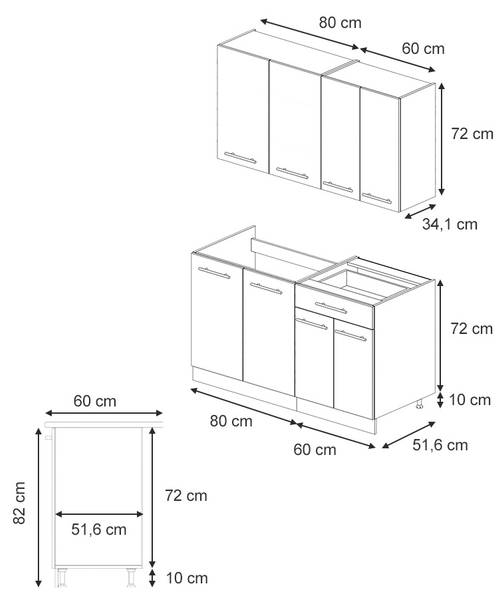 80 cm
60 cm
72 cm
34,1 cm
72 cm
10 cm
80 cm
60 cm
51,6 cm
60 cm
82 cm
72 cm
51,6 cm
10 cm