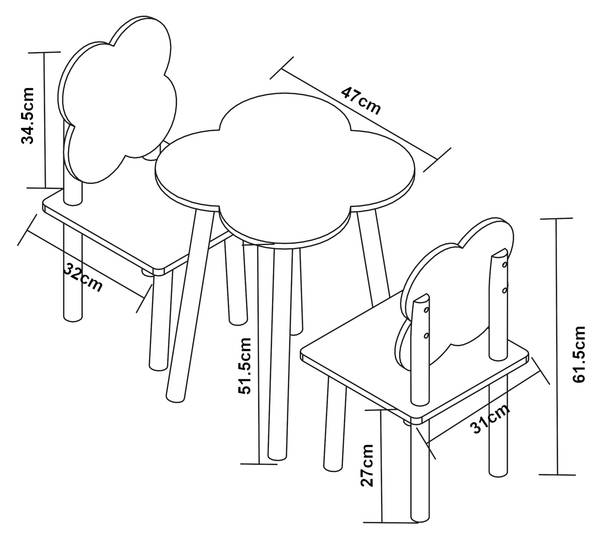 34.5cm
47cm
32cm
51.5cm
61.5cm
31cm
27cm