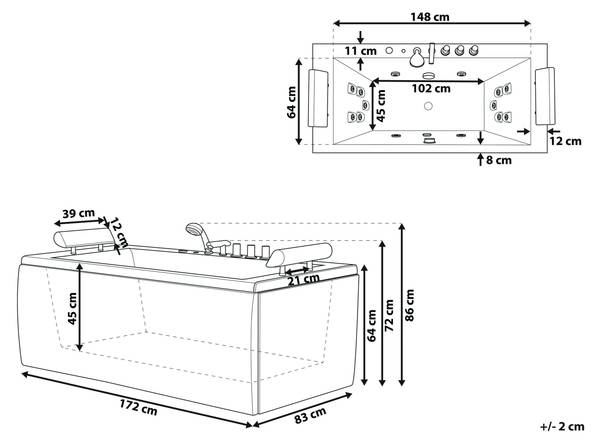 148 cm
11 cm
102 cm
64 cm
45 cm
12 cm
8 cm
39 cm
12 cm
21 cm
45 cm
64 cm
72 cm
86 cm
172 cm
83 cm
+/- 2 cm