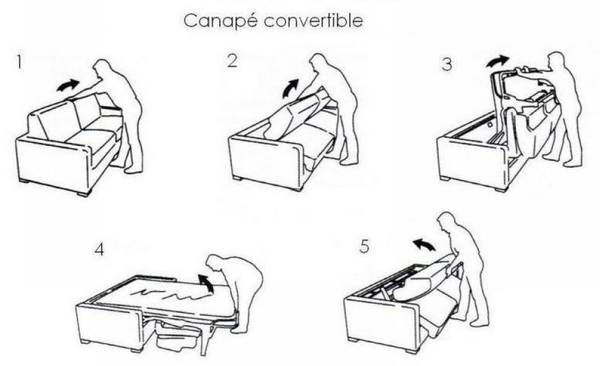 Canapé convertible

1

2

3

4

5