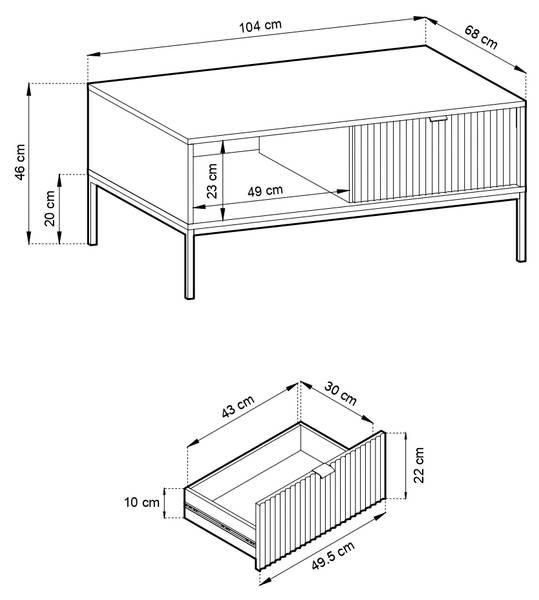 104 cm
68 cm
46 cm
20 cm
23 cm
49 cm
43 cm
30 cm
22 cm
10 cm
49.5 cm