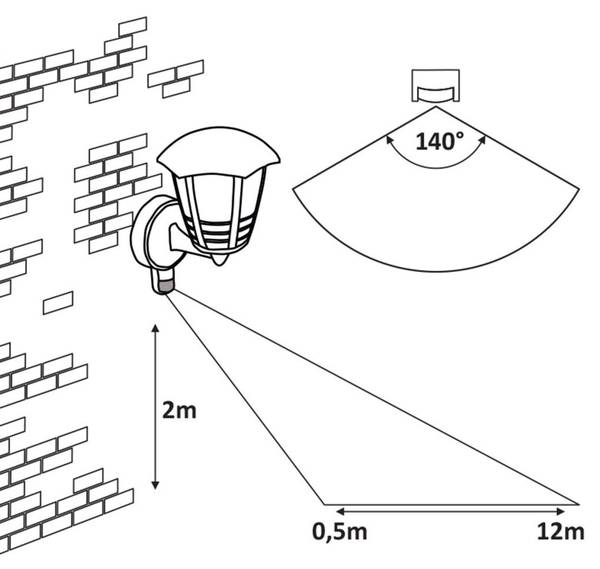 140°

2m

0,5m

12m