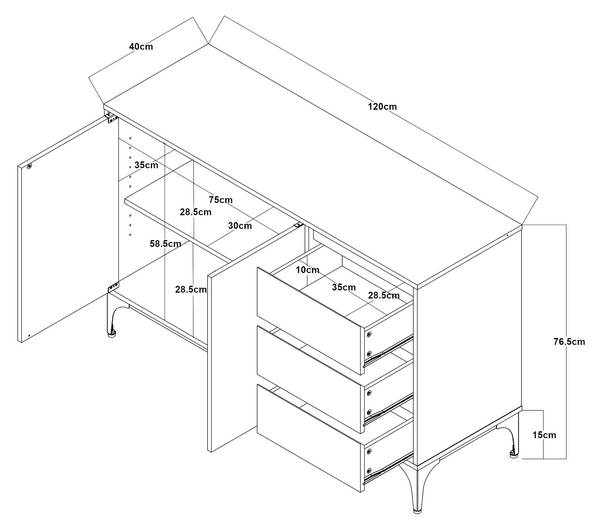 40cm
120cm
35cm
75cm
28.5cm
30cm
58.5cm
28.5cm
10cm
35cm
28.5cm
76.5cm
15cm