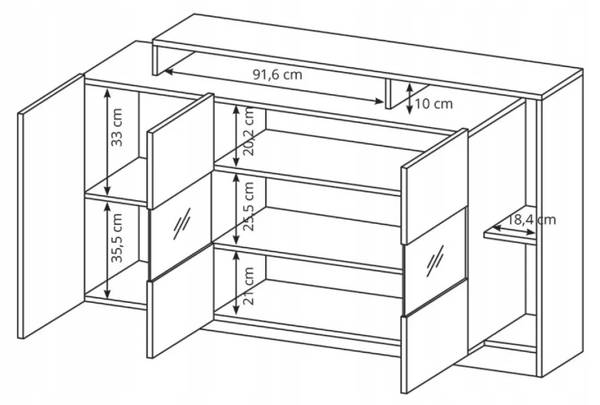 91,6 cm
10 cm
33 cm
35,5 cm
20,2 cm
25,5 cm
21 cm
18,4 cm