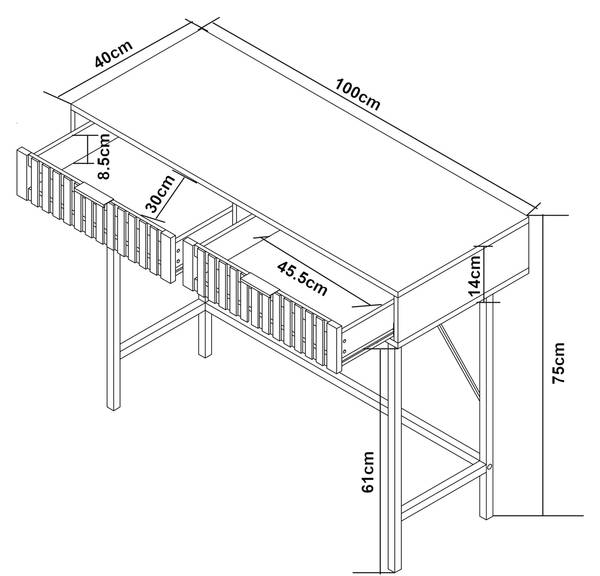 40cm
100cm
8.5cm
30cm
45.5cm
14cm
75cm
61cm