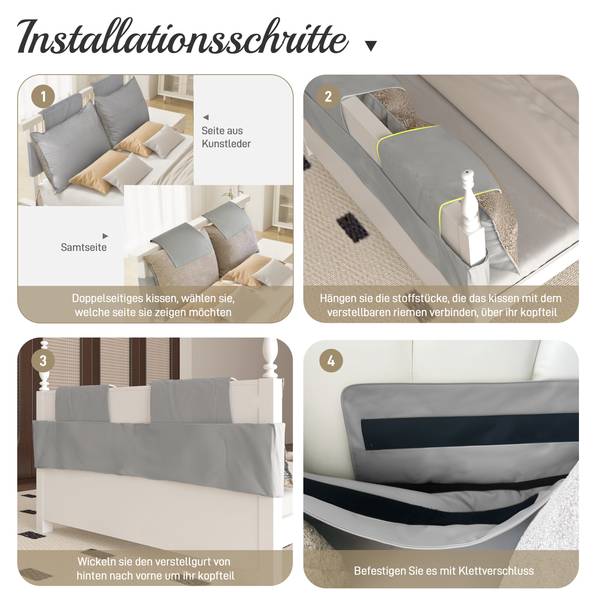 Installationsschritte

1

Seite aus Kunstleder

Samtseite

Doppelseitiges kissen, wählen sie, welche seite sie zeigen möchten

2

Hängen sie die stoffstücke, die das kissen mit dem verstellbaren riemen verbinden, über ihr kopfteil

3

Wickeln sie den verstellgurt von hinten nach vorne um ihr kopfteil

4

Befestigen Sie es mit Klettverschluss