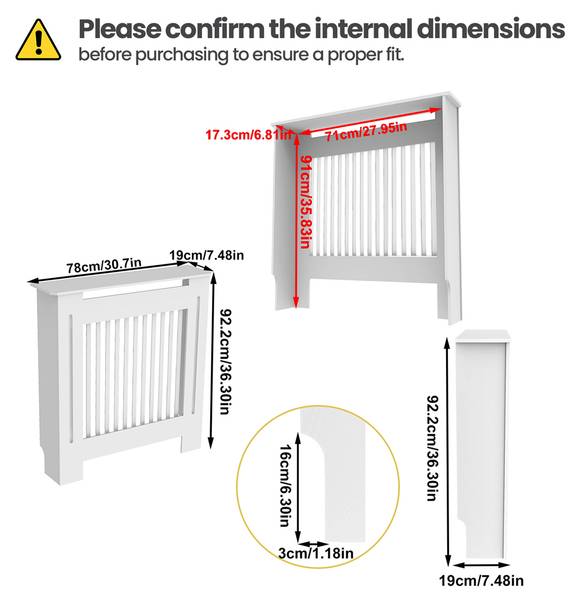 Please confirm the internal dimensions
before purchasing to ensure a proper fit.

17.3cm/6.81in
71cm/27.95in
91cm/35.83in

78cm/30.7in
19cm/7.48in
92.2cm/36.30in

16cm/6.30in
3cm/1.18in

92.2cm/36.30in
19cm/7.48in