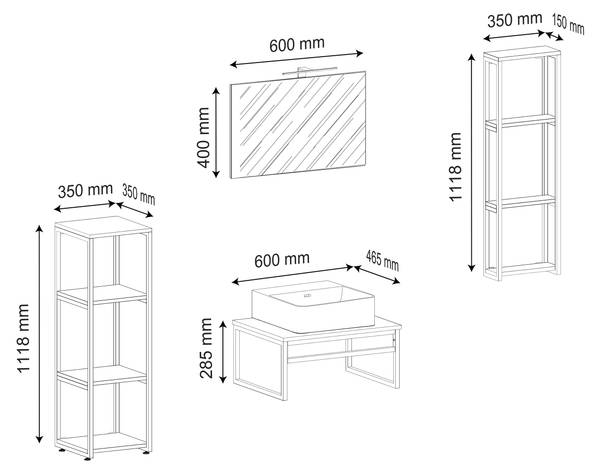 600 mm
400 mm
350 mm
150 mm
1118 mm
350 mm
350 mm
1118 mm
600 mm
465 mm
285 mm