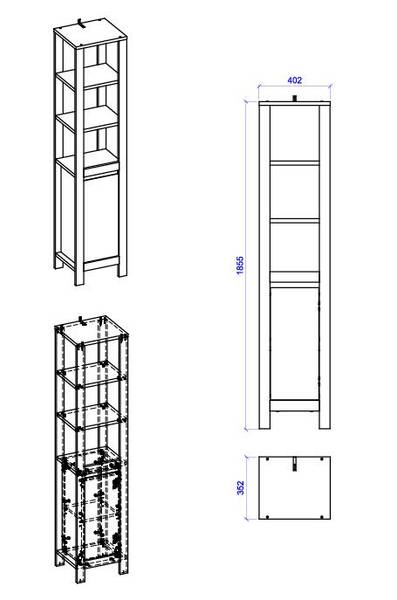 402

1855

352