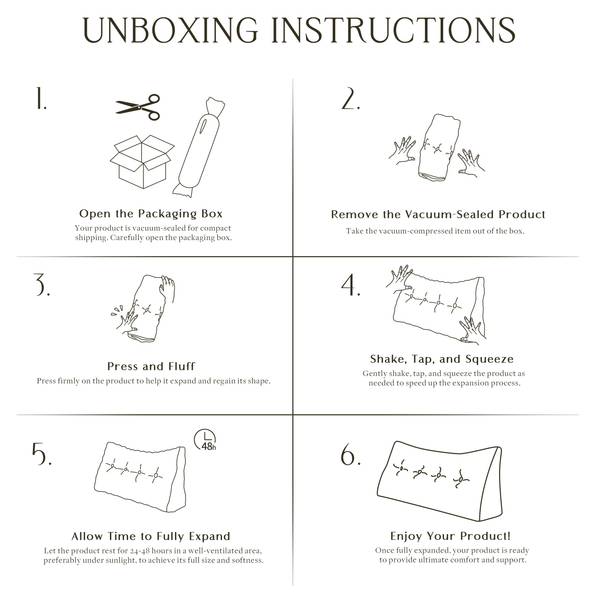 UNBOXING INSTRUCTIONS

1.

Open the Packaging Box

Your product is vacuum-sealed for compact shipping. Carefully open the packaging box.

2.

Remove the Vacuum-Sealed Product

Take the vacuum-compressed item out of the box.

3.

Press and Fluff

Press firmly on the product to help it expand and regain its shape.

4.

Shake, Tap, and Squeeze

Gently shake, tap, and squeeze the product as needed to speed up the expansion process.

5.

48h

Allow Time to Fully Expand

Let the product rest for 24-48 hours in a well-ventilated area, preferably under sunlight, to achieve its full size and softness.

6.

Enjoy Your Product!

Once fully expanded, your product is ready to provide ultimate comfort and support.