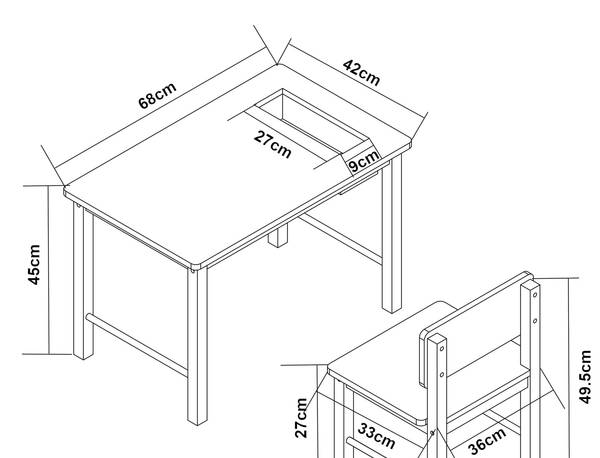 68cm
42cm
27cm
9cm
45cm
49.5cm
27cm
33cm
36cm