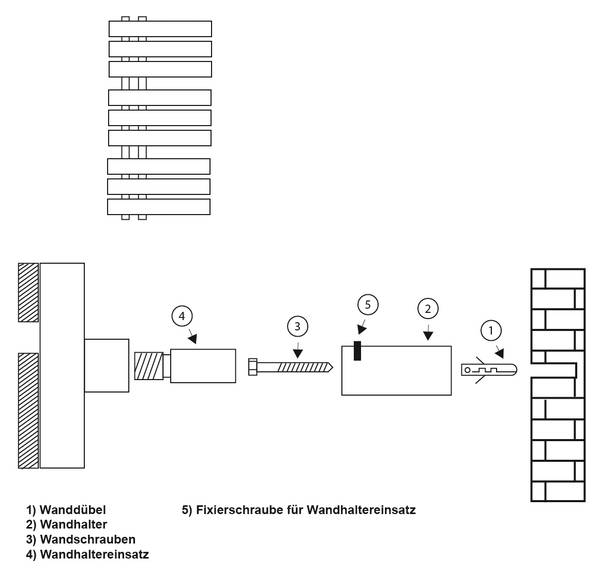 4

3

5

2

1

1) Wanddübel
2) Wandhalter
3) Wandschrauben
4) Wandhaltereinsatz

5) Fixierschraube für Wandhaltereinsatz