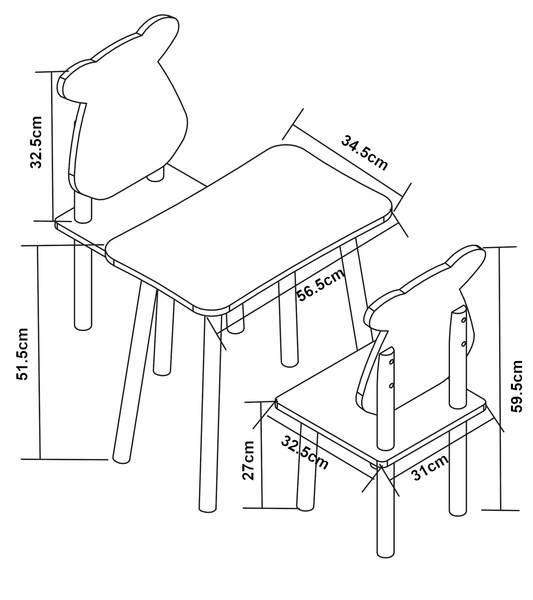 32.5cm
34.5cm
56.5cm
51.5cm
59.5cm
27cm
32.5cm
31cm