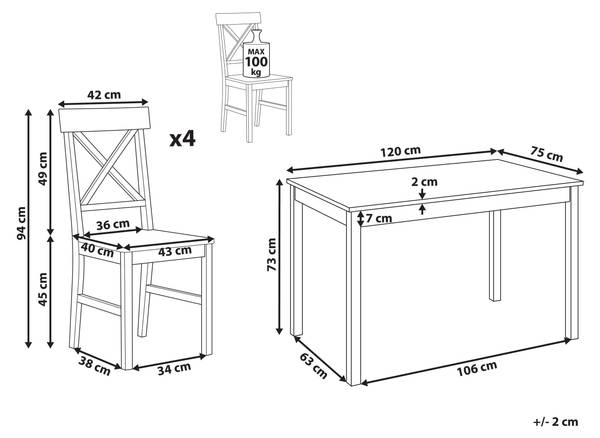 MAX
100
kg

42 cm

x4

94 cm
49 cm
45 cm
36 cm
40 cm
43 cm
38 cm
34 cm

120 cm
75 cm
2 cm
7 cm
73 cm
63 cm
106 cm

+/- 2 cm