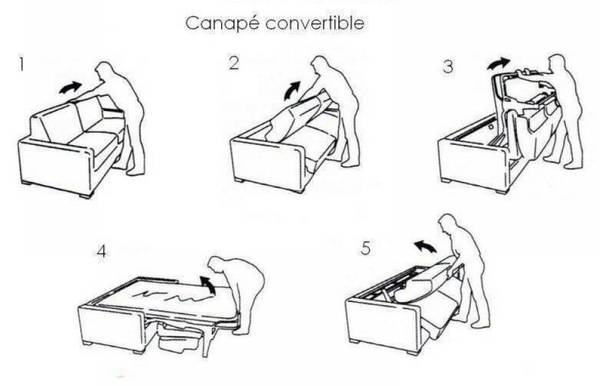 Canapé convertible

1

2

3

4

5