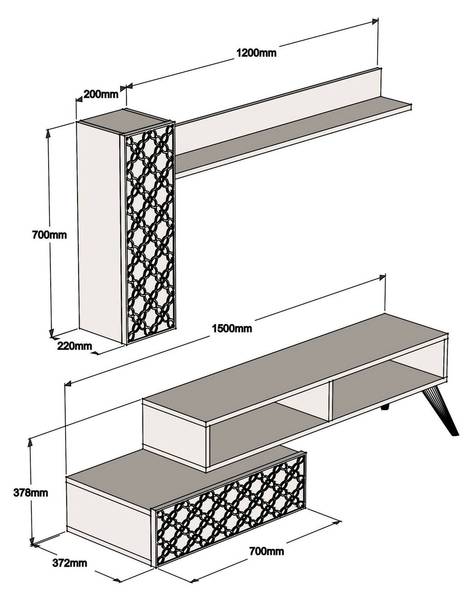 1200mm

200mm

700mm

220mm

1500mm

378mm

372mm

700mm