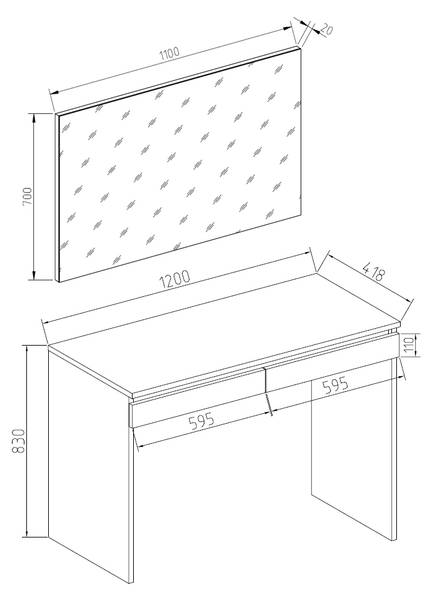 1100
20
700
1200
418
110
595
595
830