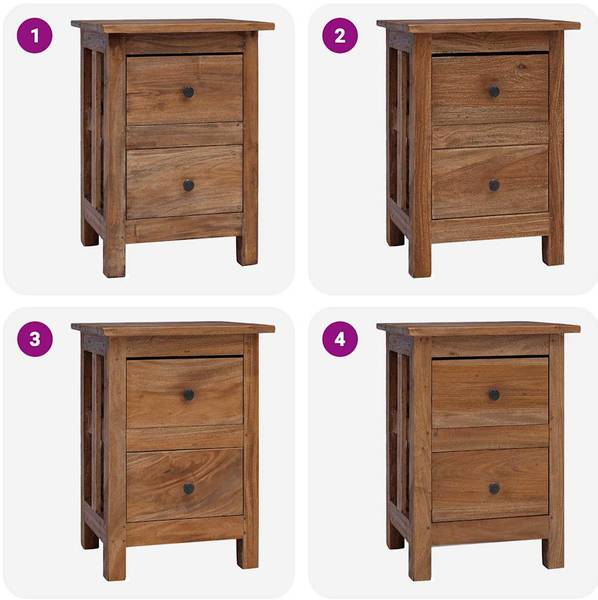 1

2

3

4