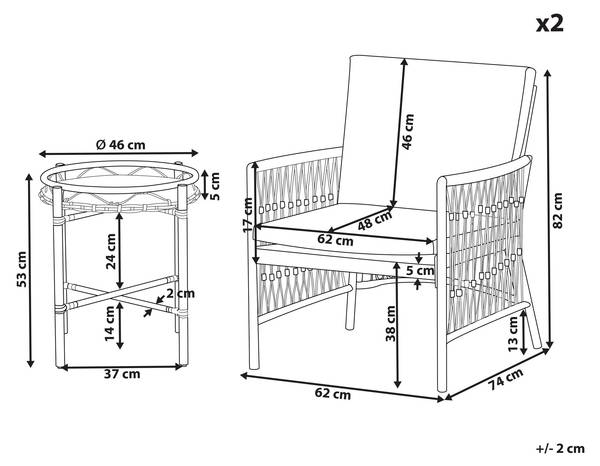 x2

Ø 46 cm
5 cm
53 cm
24 cm
2 cm
14 cm
37 cm

46 cm
17 cm
48 cm
62 cm
5 cm
38 cm
82 cm
13 cm
62 cm
74 cm

+/- 2 cm