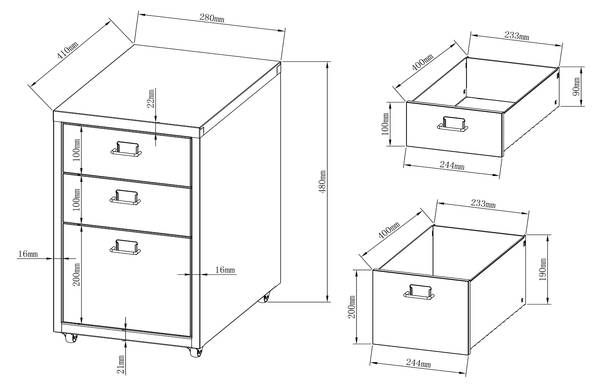 410mm
280mm
22mm
100mm
100mm
16mm
200mm
16mm
21mm
480mm
400mm
233mm
90mm
100mm
244mm
400mm
233mm
190mm
200mm
244mm