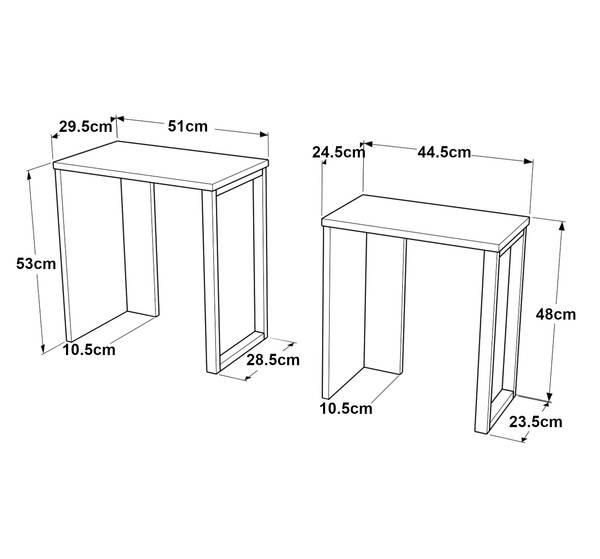 29.5cm
51cm
53cm
10.5cm
28.5cm
24.5cm
44.5cm
48cm
10.5cm
23.5cm