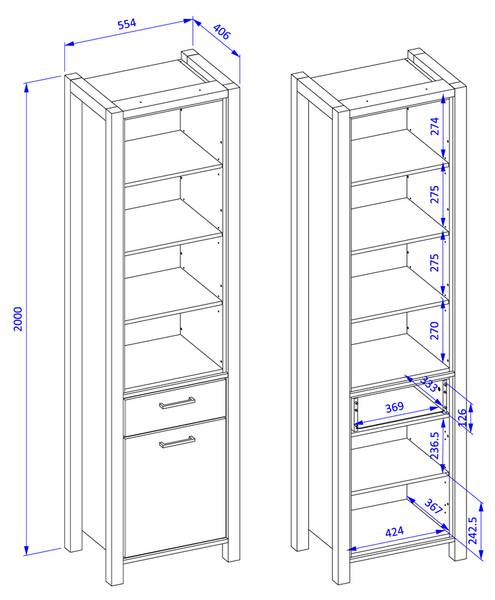 554
406
2000
274
275
275
270
333
369
126
236.5
367
424
242.5