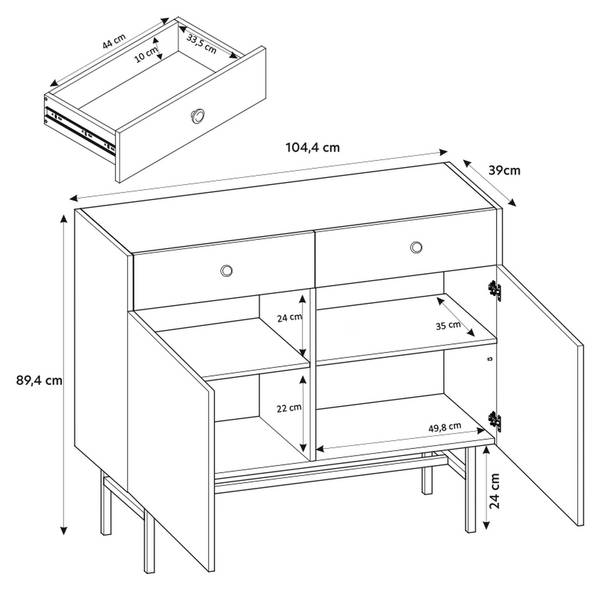 44 cm
10 cm
33,5 cm
104,4 cm
39cm
89,4 cm
24 cm
35 cm
22 cm
49,8 cm
24 cm